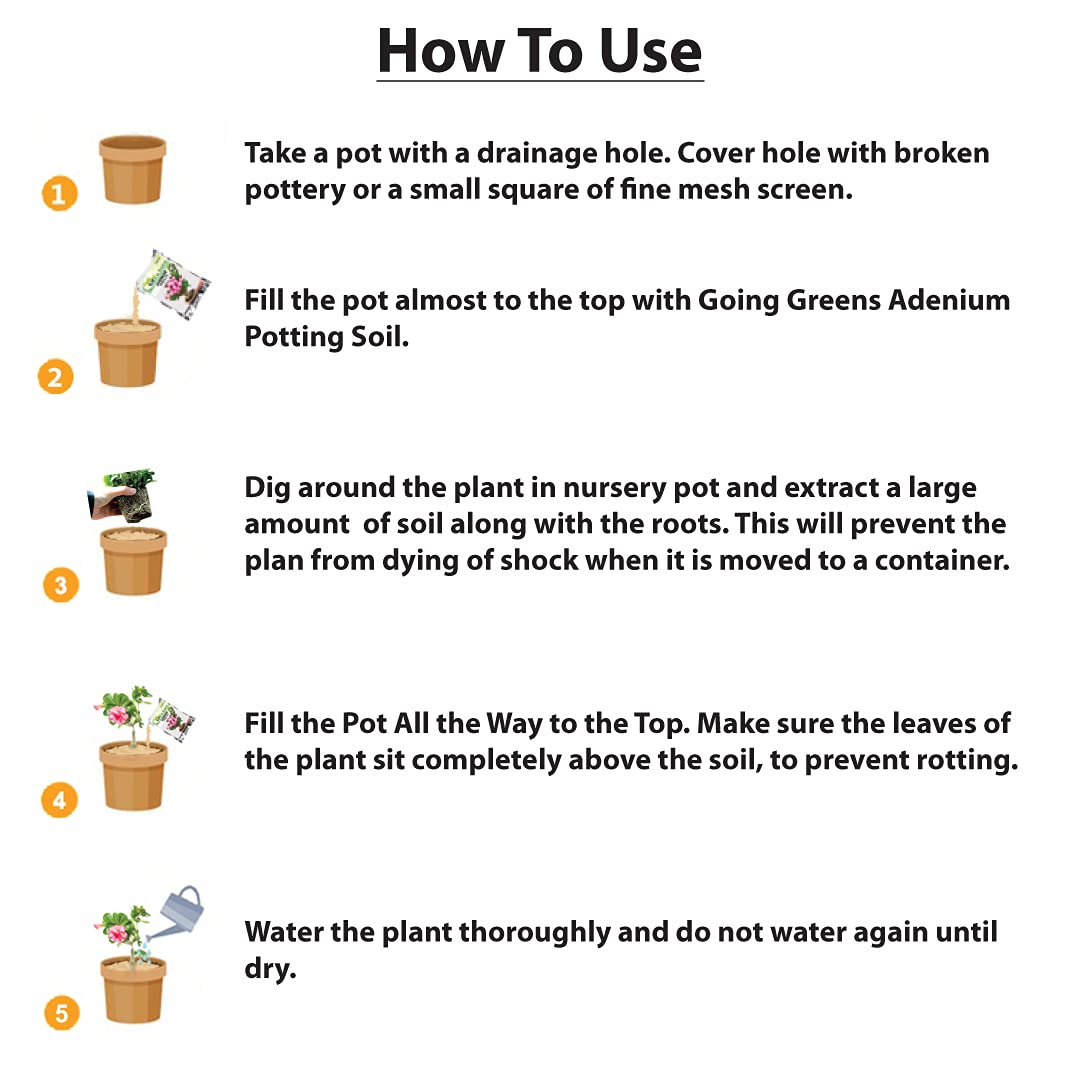 How To Use

1 Take a pot with a drainage hole. Cover hole with broken pottery or a small square of fine mesh screen.

2 Fill the pot almost to the top with Going Greens Adenium Potting Soil.

3 Dig around the plant in nursery pot and extract a large amount of soil along with the roots. This will prevent the plan from dying of shock when it is moved to a container.

4 Fill the Pot All the Way to the Top. Make sure the leaves of the plant sit completely above the soil, to prevent rotting.

5 Water the plant thoroughly and do not water again until dry.